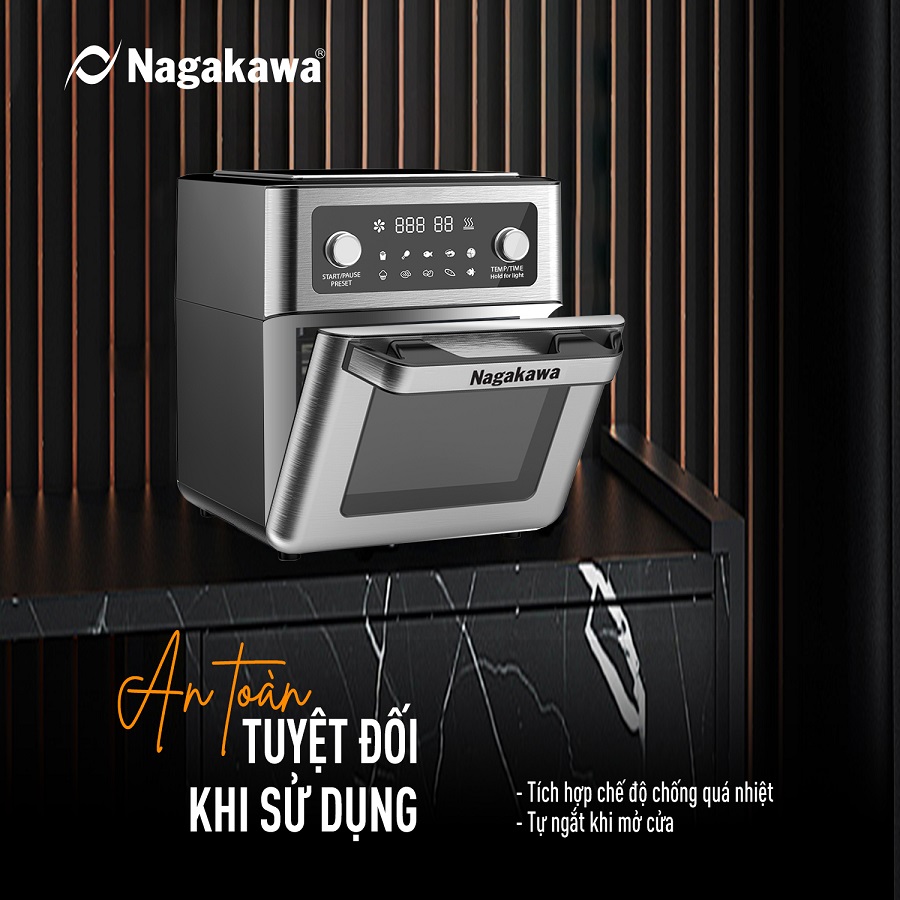 Nagakawa®

888 88

START/PAUSE
PRESET

TEMP/TIME
Hold for light

Nagakawa

An toàn
TUYỆT ĐỐI
KHI SỬ DỤNG

- Tích hợp chế độ chống quá nhiệt
- Tự ngắt khi mở cửa