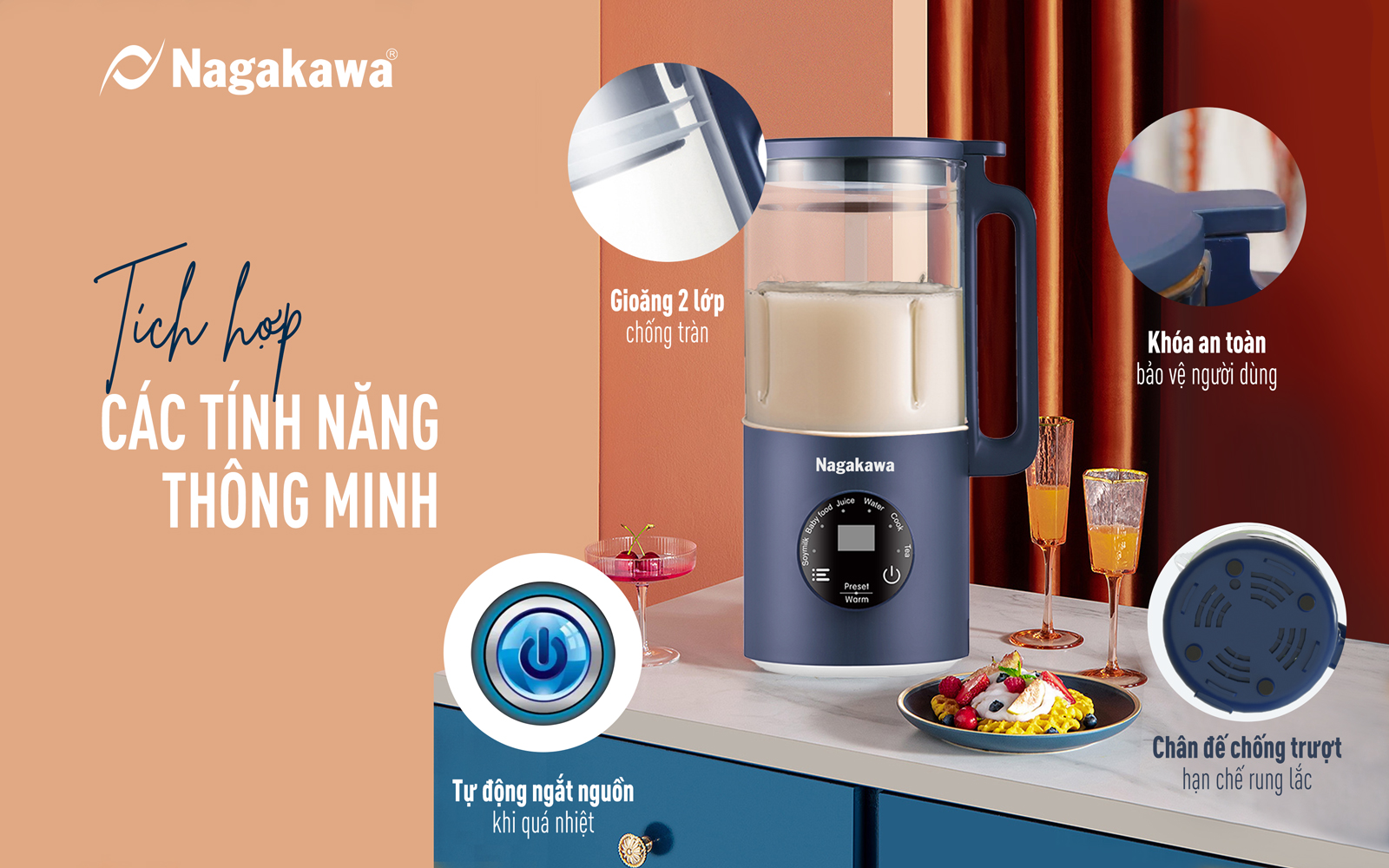 Nagakawa®

Tích hợp
CÁC TÍNH NĂNG
THÔNG MINH

Gioăng 2 lớp
chống tràn

Khóa an toàn
bảo vệ người dùng

Nagakawa

Soymilk Baby food Juice Water Cook Tea

Preset
Warm

Tự động ngắt nguồn
khi quá nhiệt

Chân đế chống trượt
hạn chế rung lắc