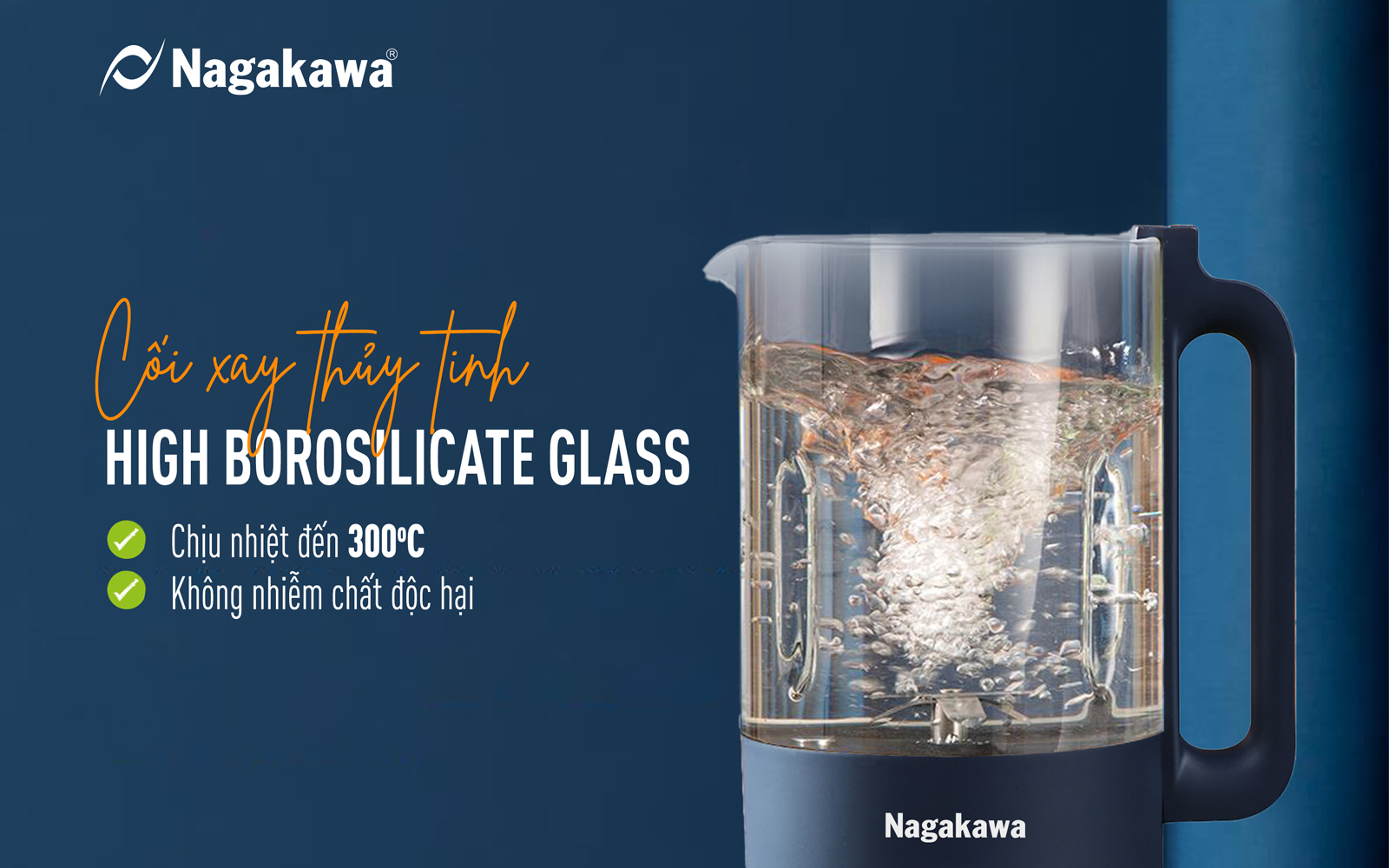 Nagakawa®

Cối xay thủy tinh
HIGH BOROSILICATE GLASS

Chịu nhiệt đến 300ºC
Không nhiễm chất độc hại

Nagakawa