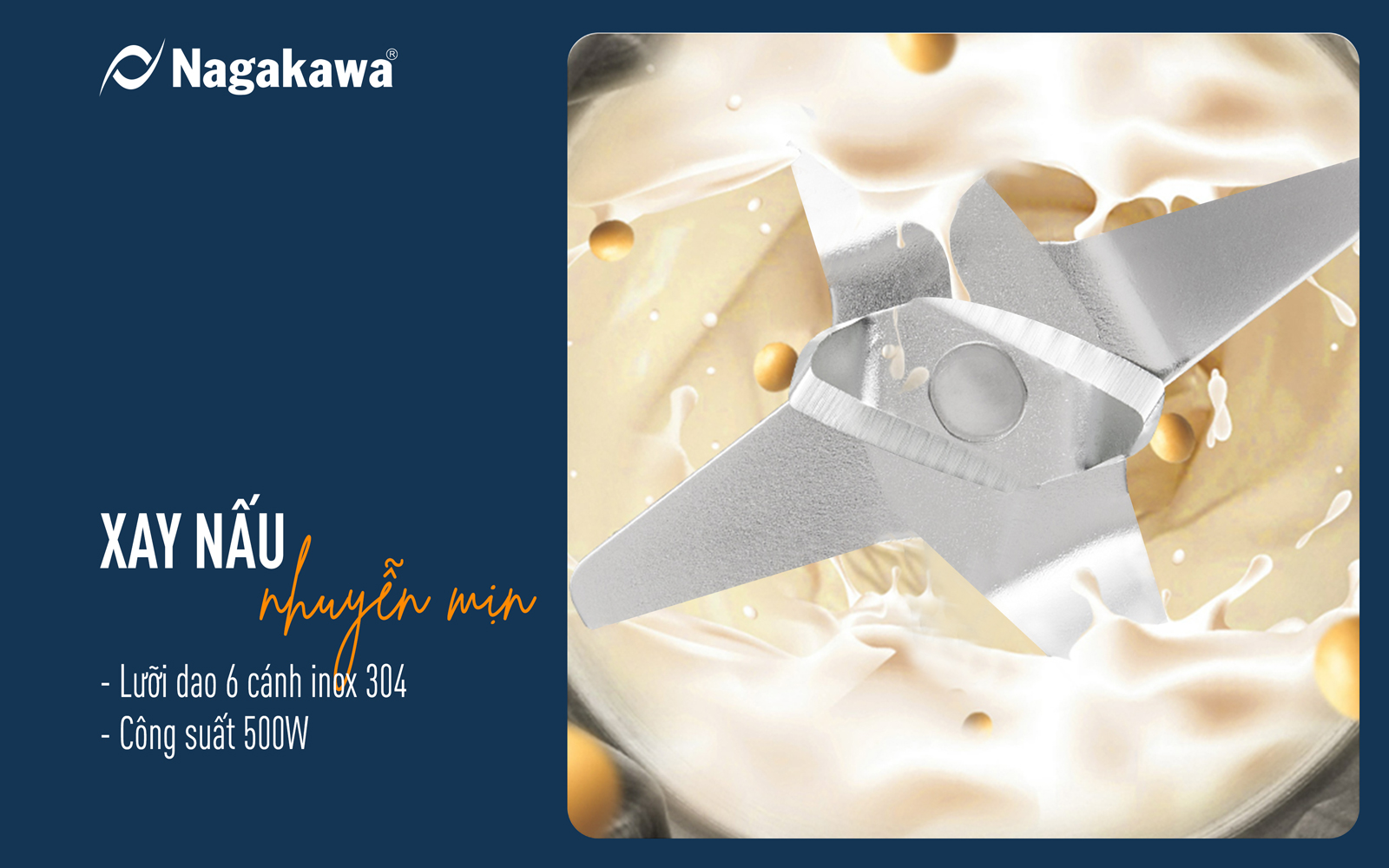 Nagakawa®

XAY NẤU nhuyễn mịn

- Lưỡi dao 6 cánh inox 304
- Công suất 500W