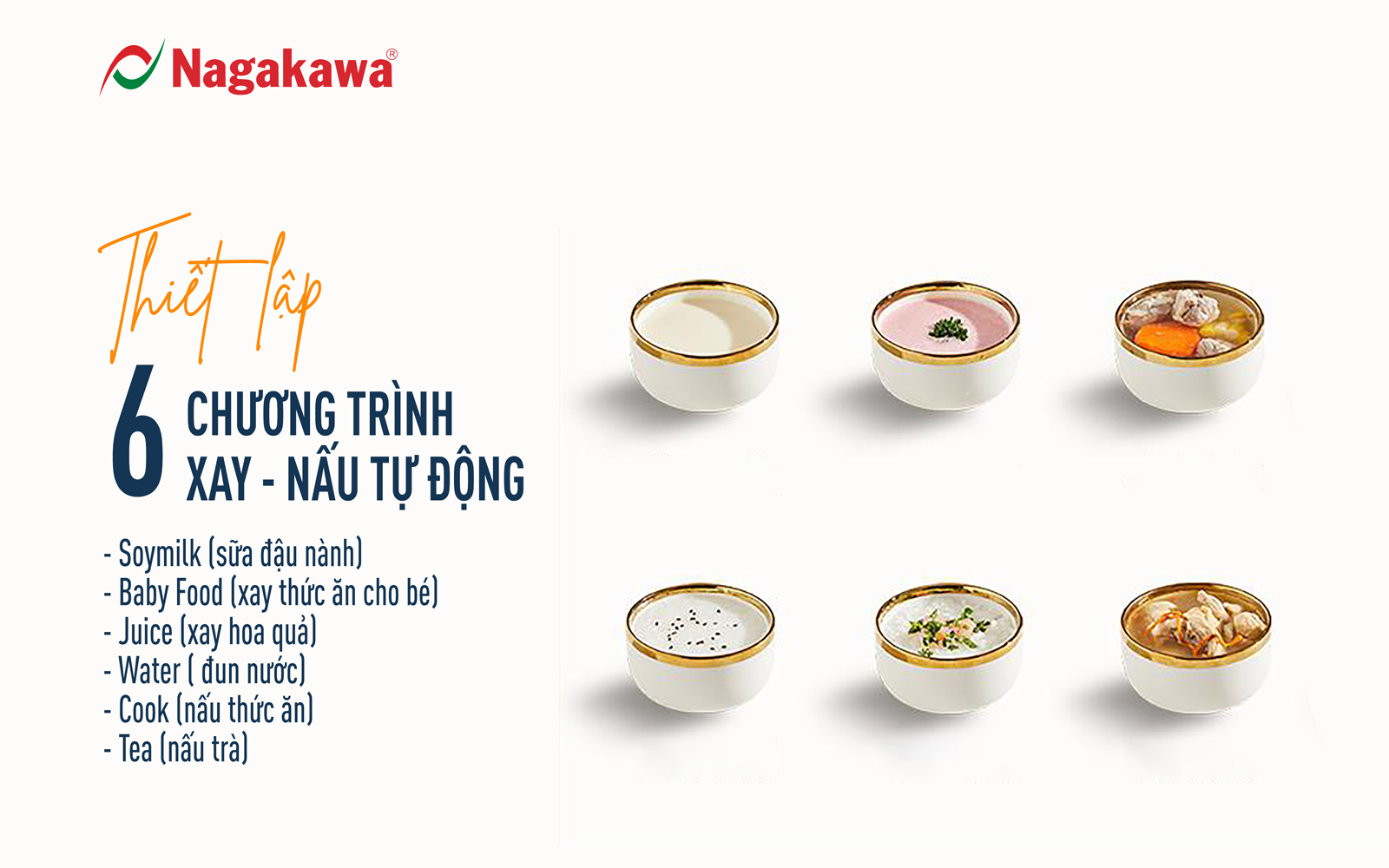 Nagakawa®

Thiết lập
6 CHƯƠNG TRÌNH XAY - NẤU TỰ ĐỘNG

- Soymilk (sữa đậu nành)
- Baby Food (xay thức ăn cho bé)
- Juice (xay hoa quả)
- Water ( đun nước)
- Cook (nấu thức ăn)
- Tea (nấu trà)