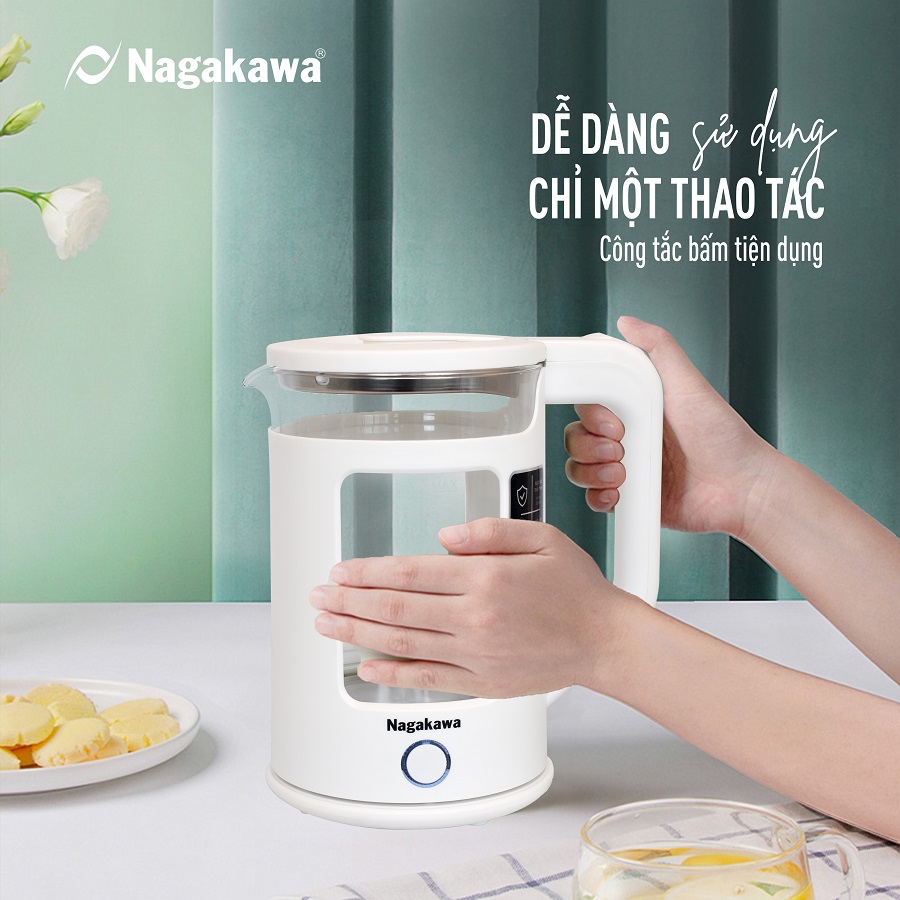 Nagakawa®

DỄ DÀNG sử dụng
CHỈ MỘT THAO TÁC
Công tắc bấm tiện dụng

Nagakawa