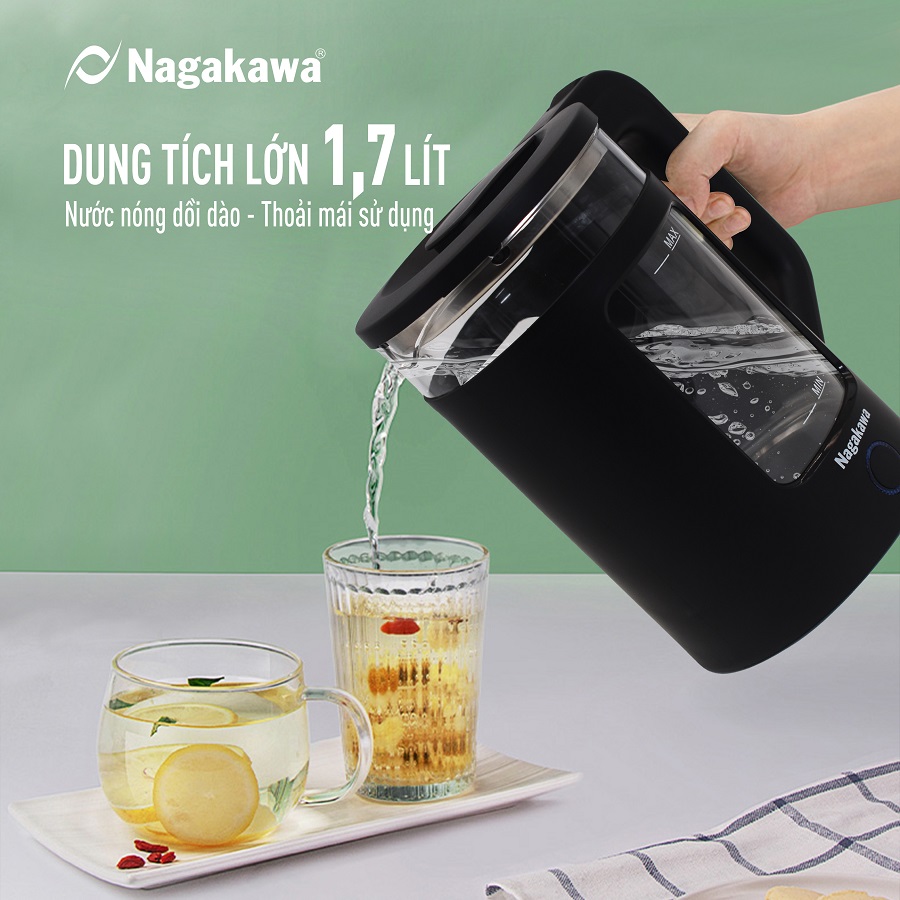 Nagakawa®

DUNG TÍCH LỚN 1,7 LÍT

Nước nóng dồi dào - Thoải mái sử dụng

MAX

MIN

Nagakawa