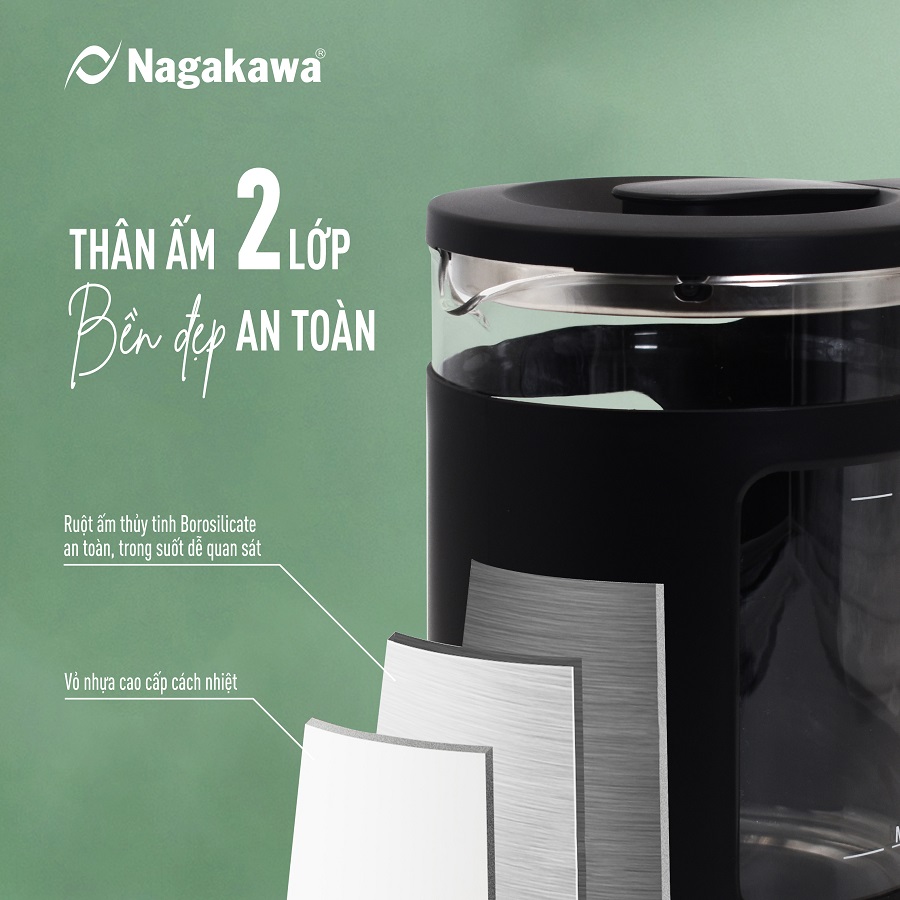 Nagakawa®

THÂN ẤM 2 LỚP
Bền đẹp AN TOÀN

Ruột ấm thủy tinh Borosilicate an toàn, trong suốt dễ quan sát

Vỏ nhựa cao cấp cách nhiệt