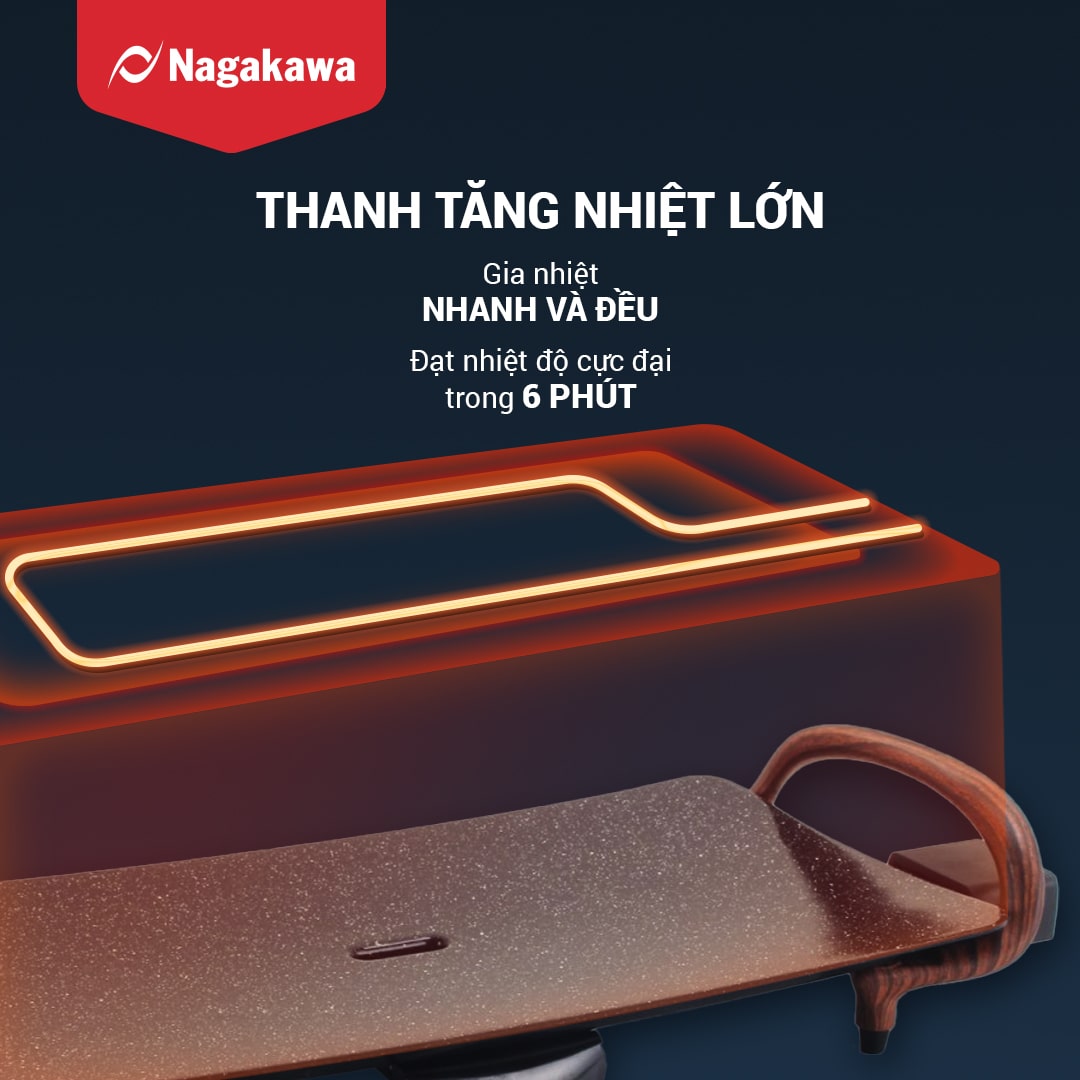 Nagakawa

THANH TĂNG NHIỆT LỚN

Gia nhiệt
NHANH VÀ ĐỀU

Đạt nhiệt độ cực đại
trong 6 PHÚT