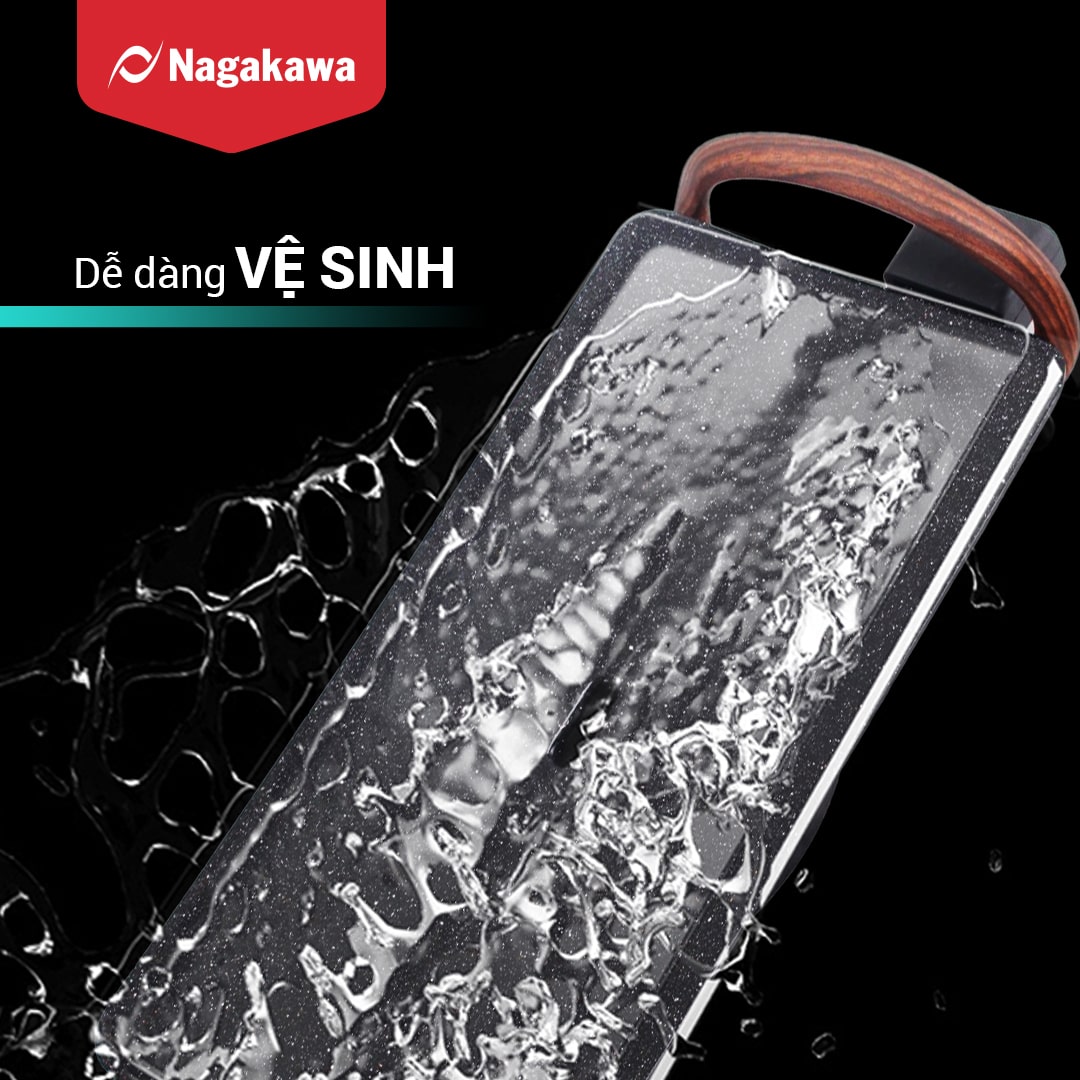 Nagakawa

Dễ dàng VỆ SINH