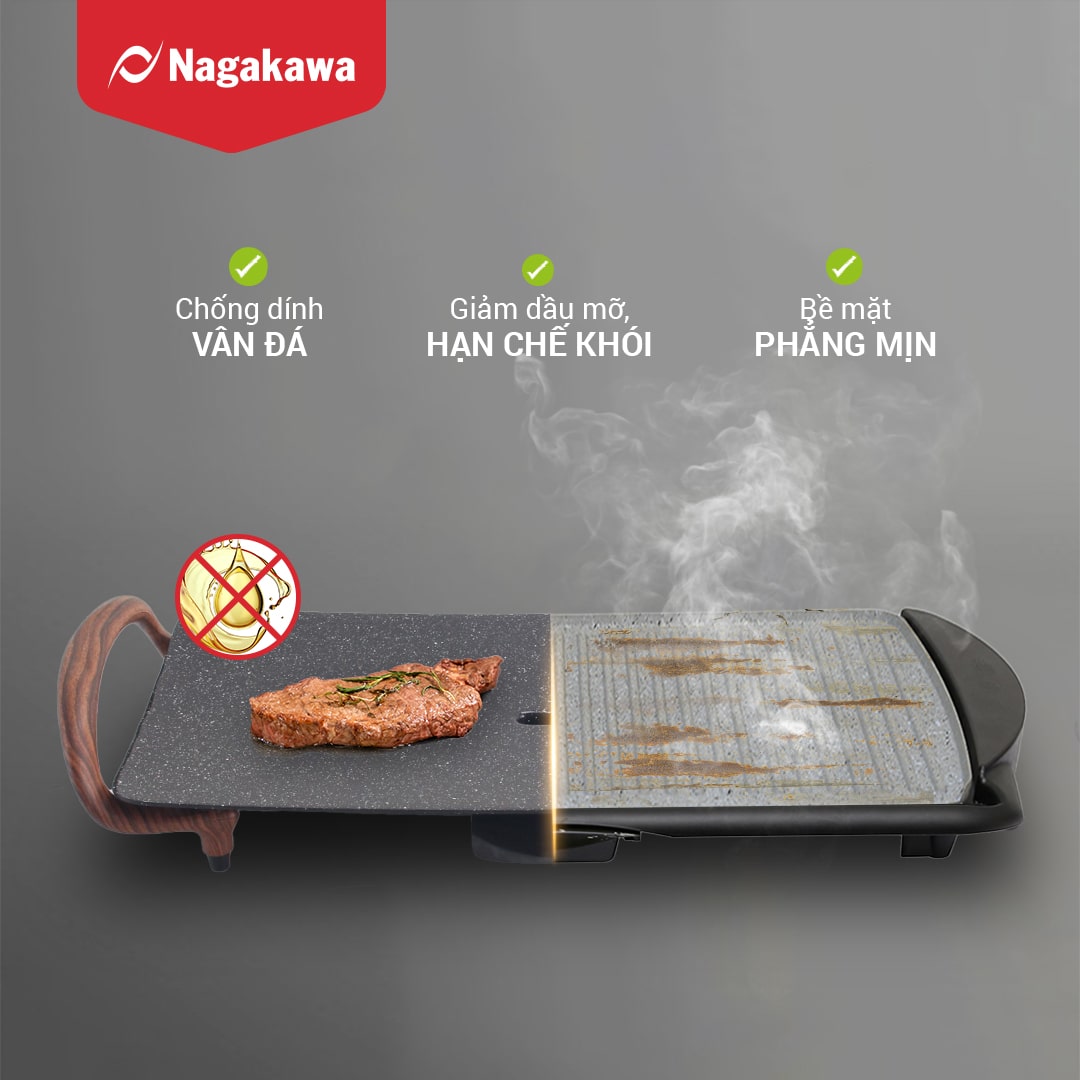 Nagakawa

Chống dính
VÂN ĐÁ

Giảm dầu mỡ,
HẠN CHẾ KHÓI

Bề mặt
PHẲNG MỊN