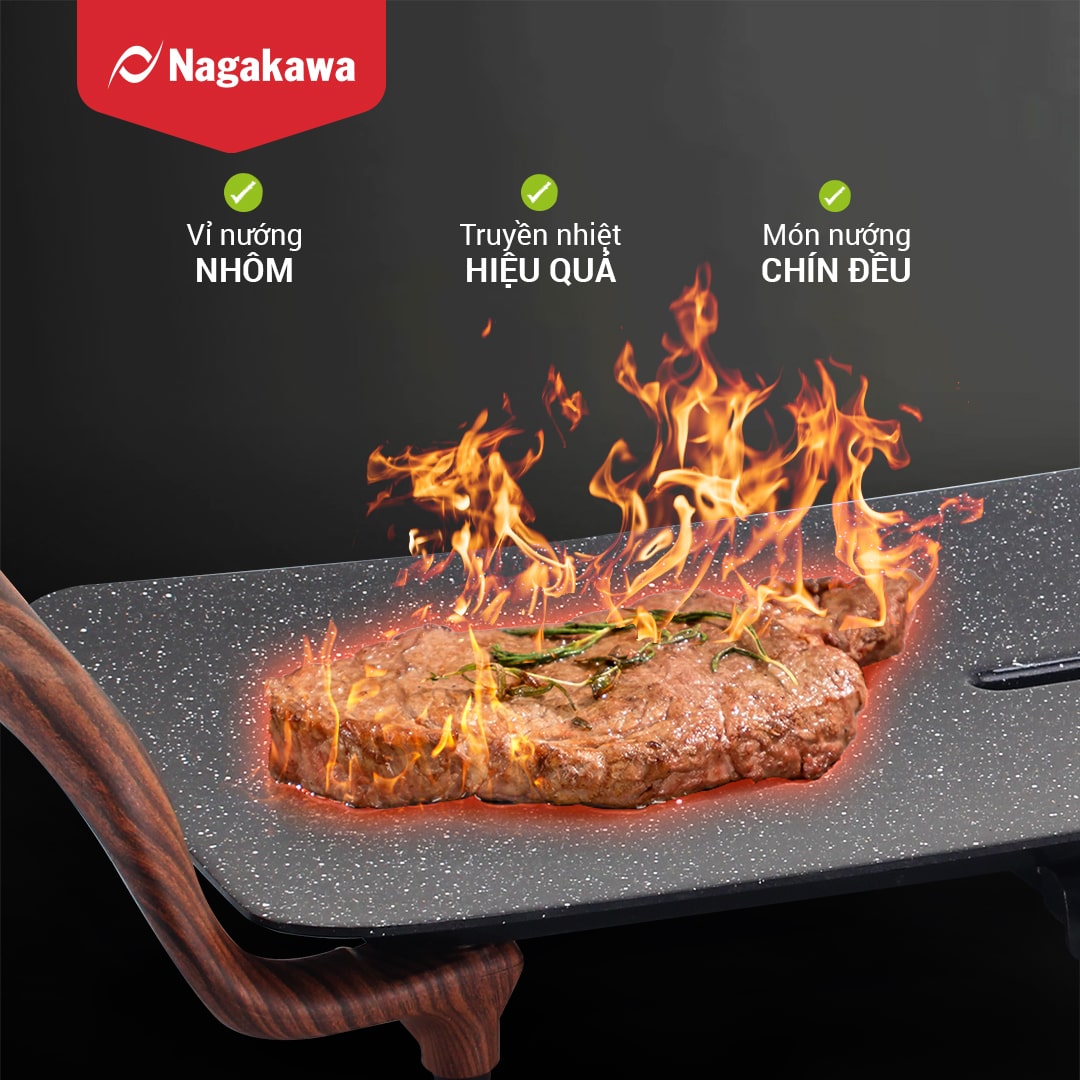 Nagakawa

Vỉ nướng
NHÔM

Truyền nhiệt
HIỆU QUẢ

Món nướng
CHÍN ĐỀU