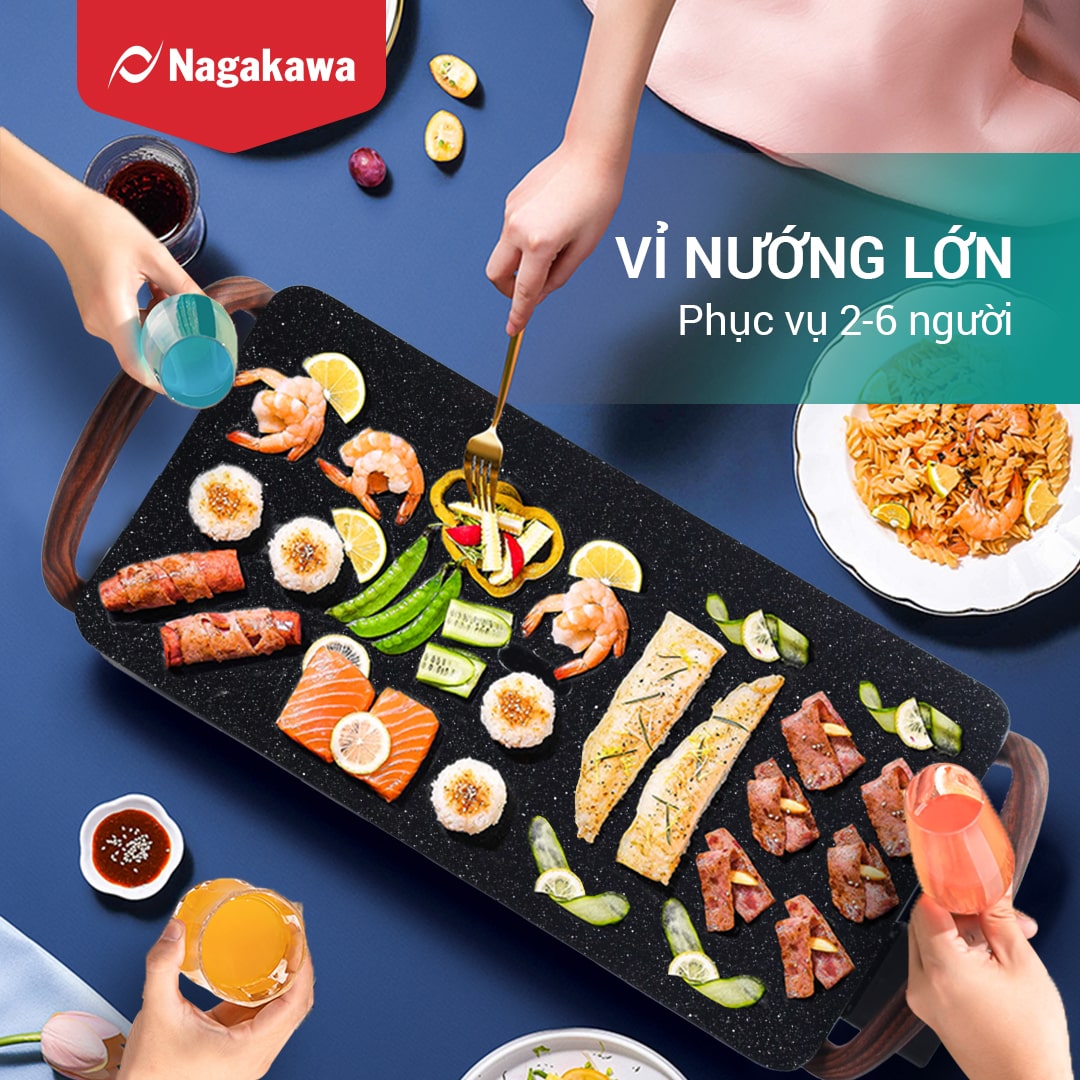 Nagakawa

VỈ NƯỚNG LỚN
Phục vụ 2-6 người